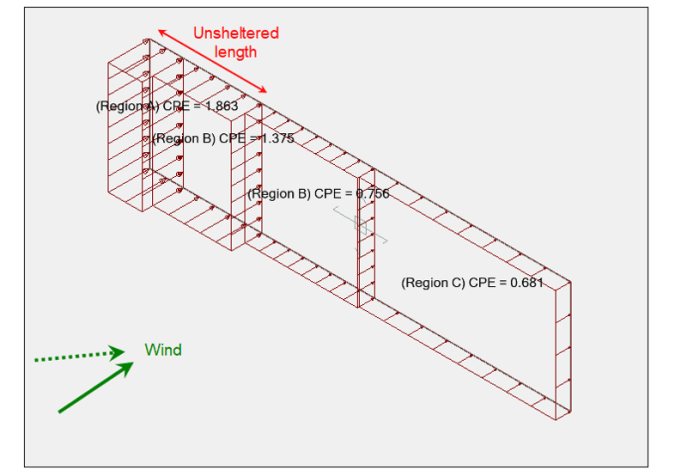 Unsheltered length

(Region A) CPE = 1.863

(Region B) CPE = 1.375

(Region B) CPE = 0.756

(Region C) CPE = 0.681

Wind