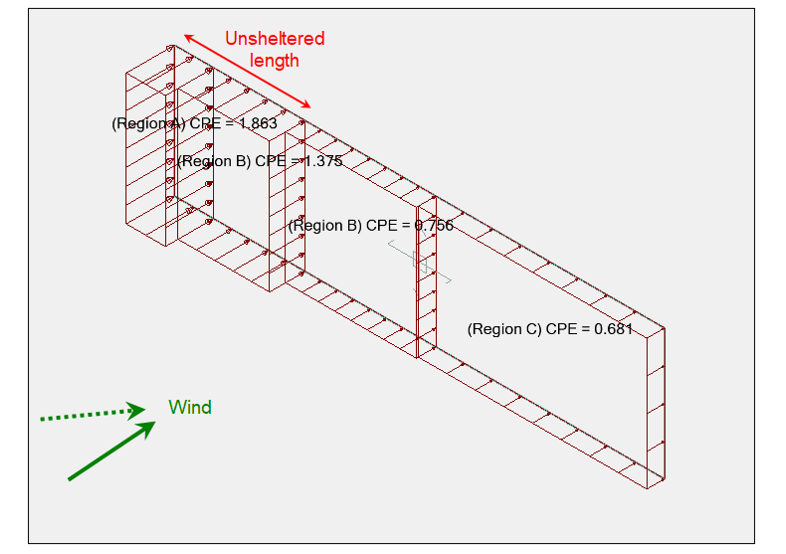 Unsheltered length

(Region A) CPE = 1.863

(Region B) CPE = 1.375

(Region B) CPE = 0.756

(Region C) CPE = 0.681

Wind