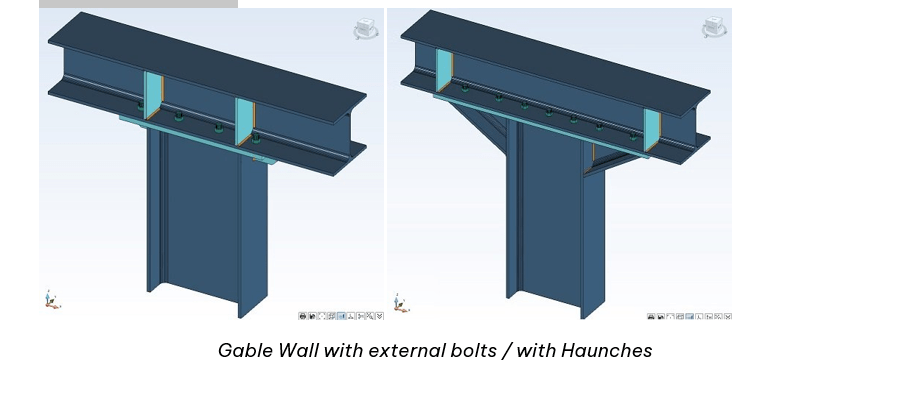 Gable Wall with external bolts / with Haunches