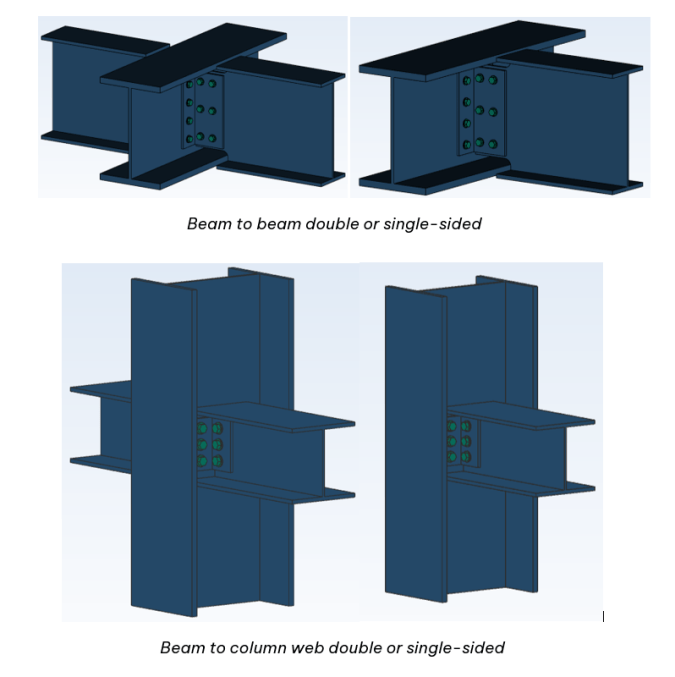 Beam to beam double or single-sided

Beam to column web double or single-sided