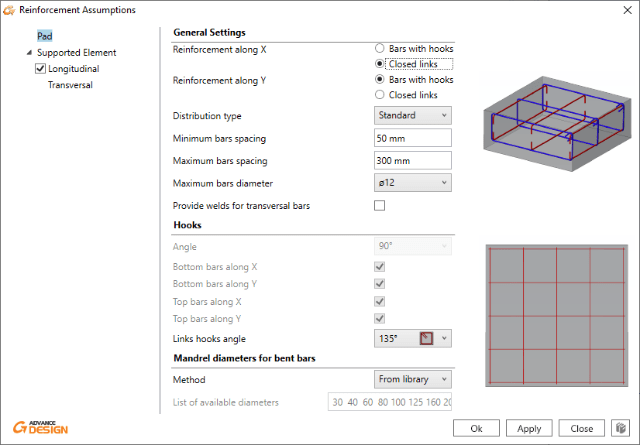 Reinforcement Assumptions

Pad
Supported Element
Longitudinal
Transversal

General Settings

Reinforcement along X
Bars with hooks
Closed links

Reinforcement along Y
Bars with hooks
Closed links

Distribution type
Standard

Minimum bars spacing
50 mm

Maximum bars spacing
300 mm

Maximum bars diameter
ø12

Provide welds for transversal bars

Hooks

Angle
90°

Bottom bars along X

Bottom bars along Y

Top bars along X

Top bars along Y

Links hooks angle
135°

Mandrel diameters for bent bars

Method
From library

List of available diameters
30 40 60 80 100 125 160 20

ADVANCE DESIGN

Ok
Apply
Close